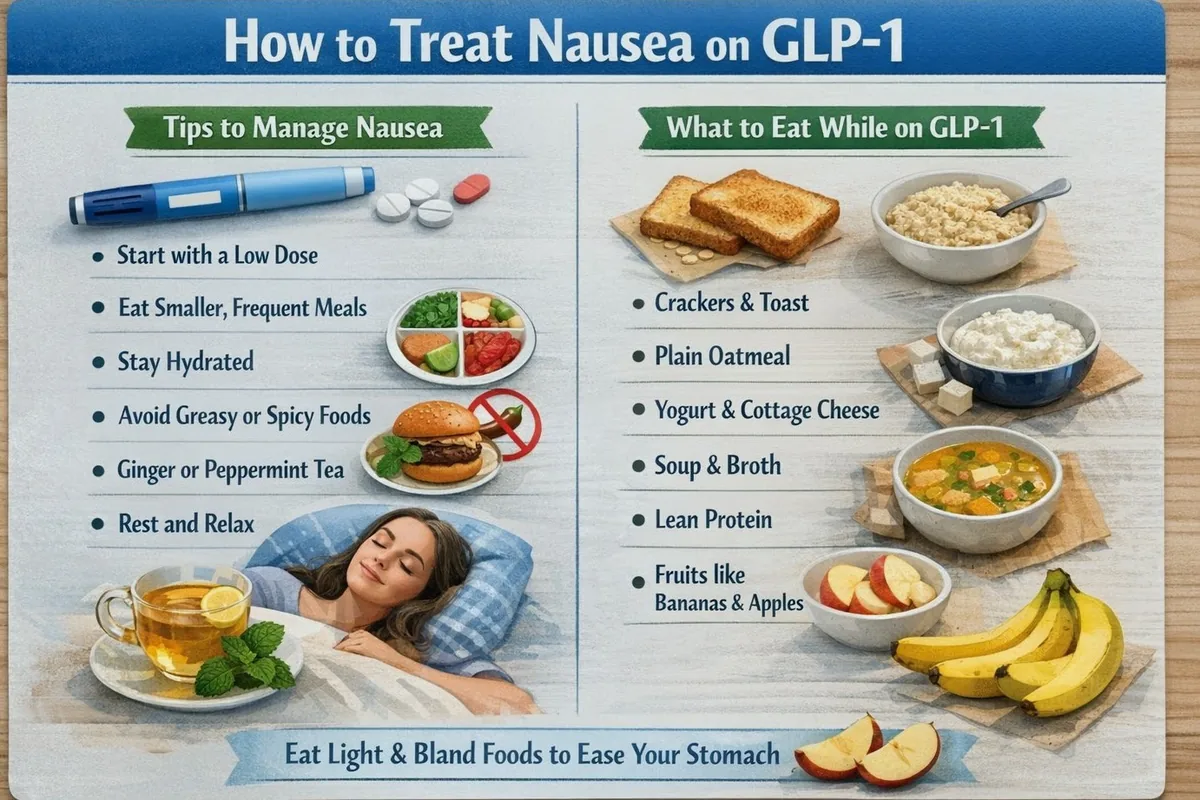 How to Treat Nausea on GLP-1

Tips to Manage Nausea

• Start with a Low Dose
• Eat Smaller, Frequent Meals
• Stay Hydrated
• Avoid Greasy or Spicy Foods
• Ginger or Peppermint Tea
• Rest and Relax

What to Eat While on GLP-1

• Crackers & Toast
• Plain Oatmeal
• Yogurt & Cottage Cheese
• Soup & Broth
• Lean Protein
• Fruits like Bananas & Apples

Eat Light & Bland Foods to Ease Your Stomach